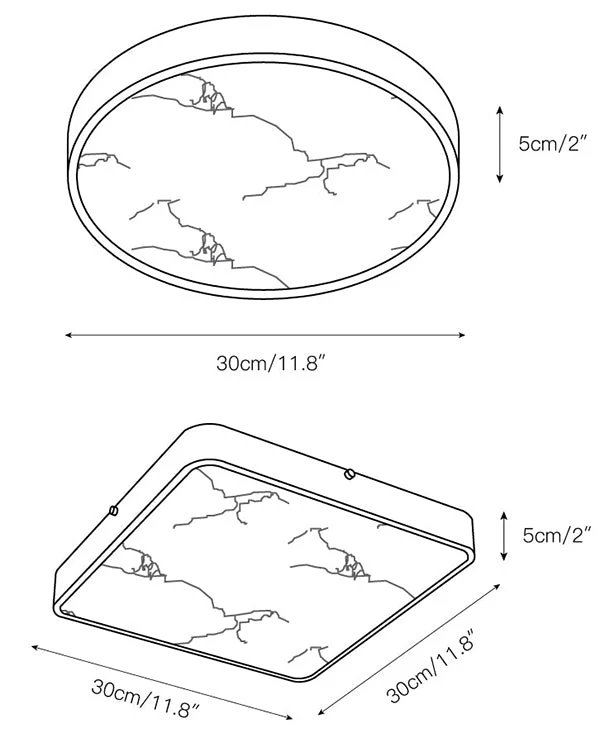 5cm/2″

30cm/11.8″

5cm/2″

30cm/11.8″

30cm/11.8″