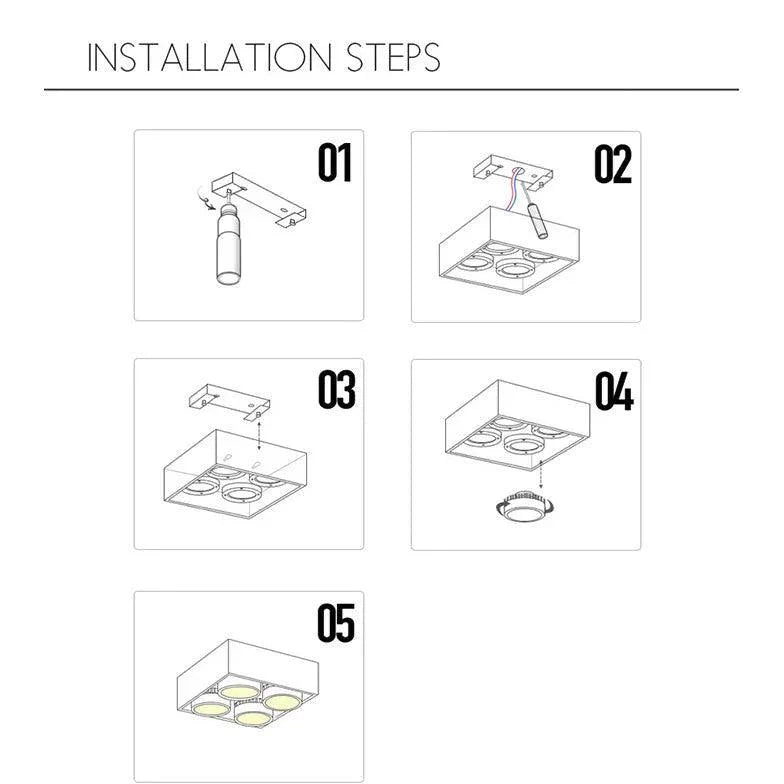 INSTALLATION STEPS

01

02

03

04

05