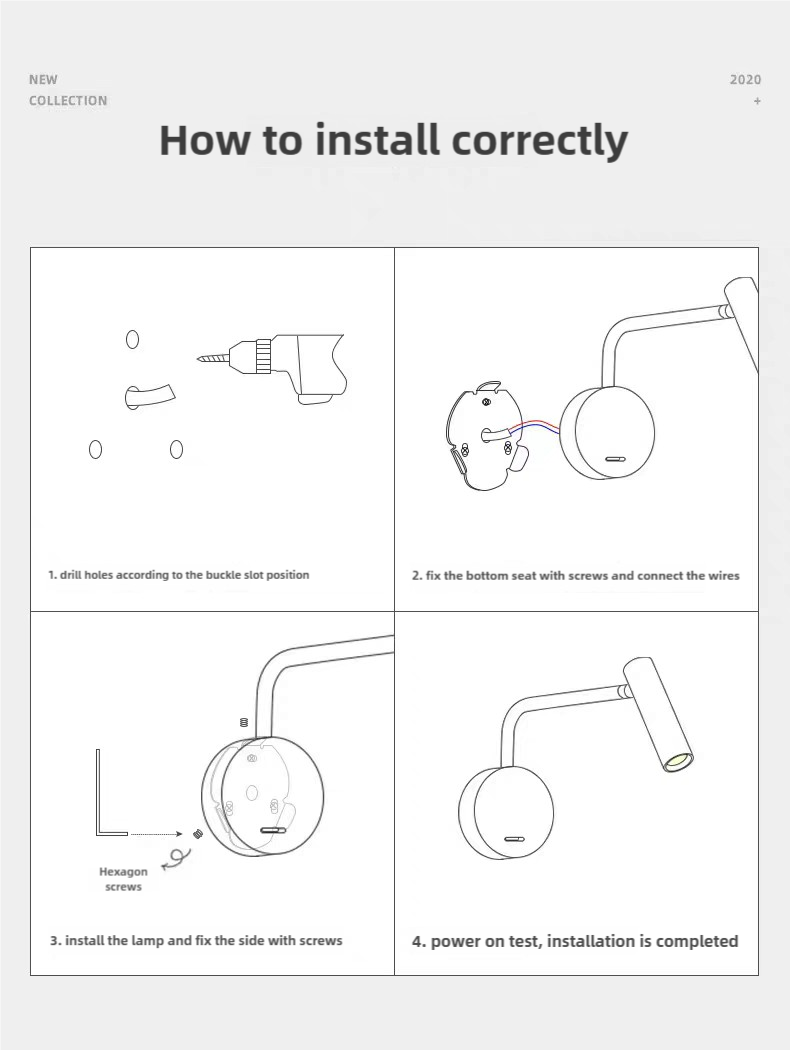 NEW
COLLECTION

2020
+

How to install correctly

1. drill holes according to the buckle slot position

2. fix the bottom seat with screws and connect the wires

Hexagon screws

3. install the lamp and fix the side with screws

4. power on test, installation is completed